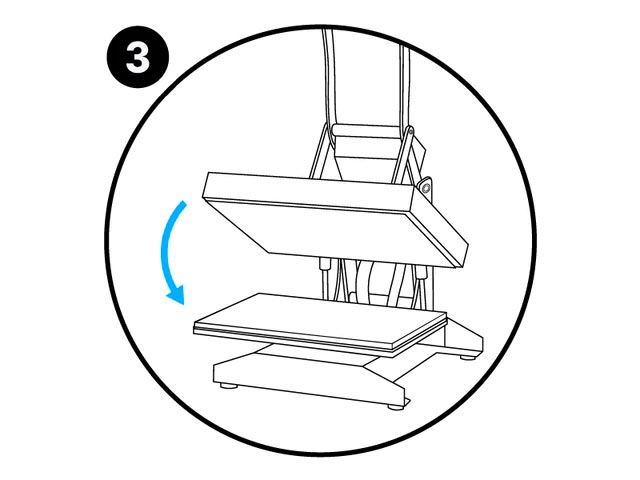 3